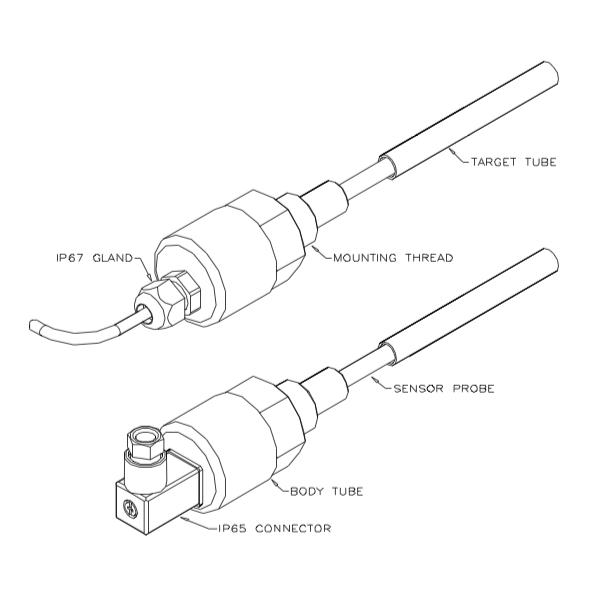 TARGET TUBE

IP67 GLAND

MOUNTING THREAD

SENSOR PROBE

BODY TUBE

IP65 CONNECTOR